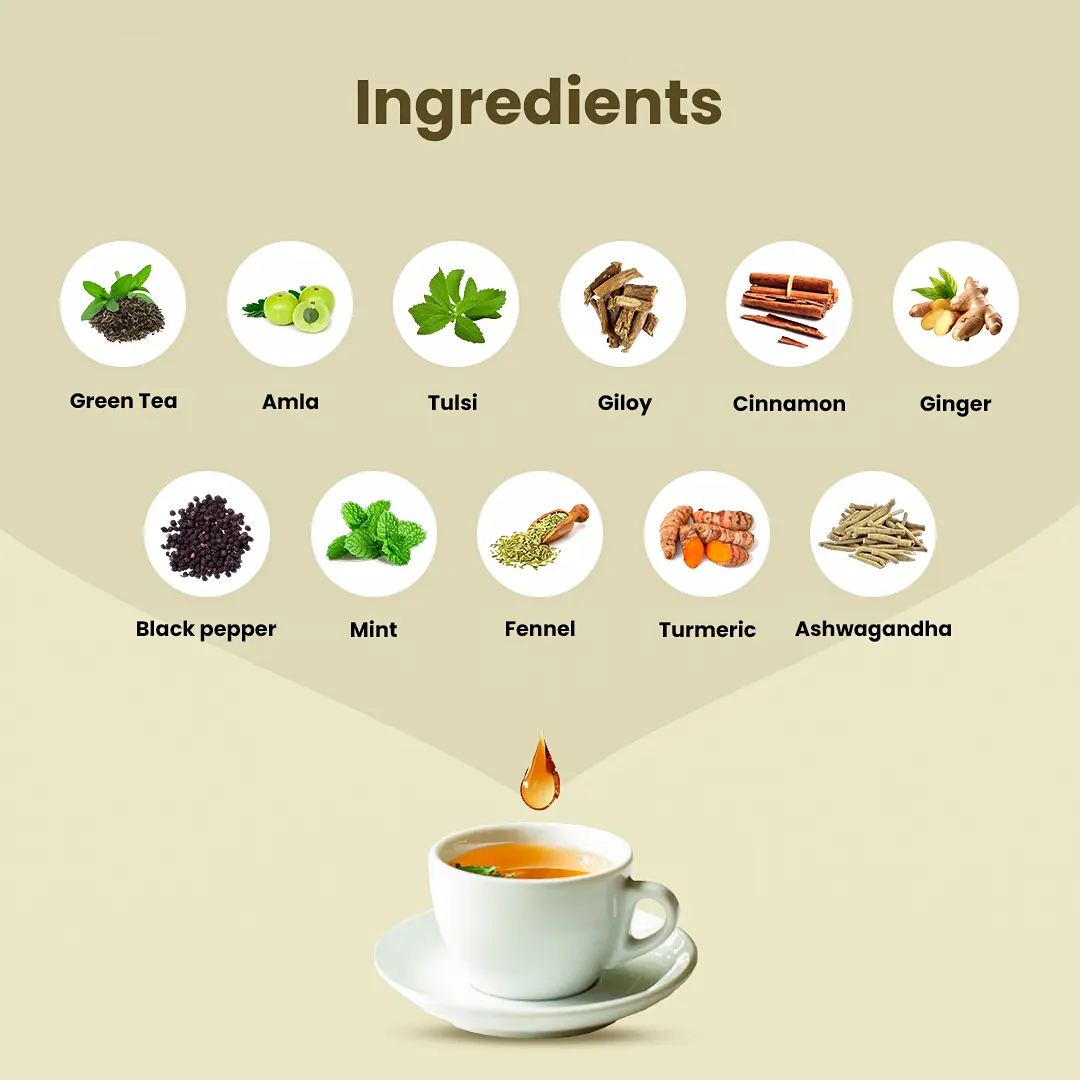 Ingredients

Green Tea
Amla
Tulsi
Giloy
Cinnamon
Ginger

Black pepper
Mint
Fennel
Turmeric
Ashwagandha